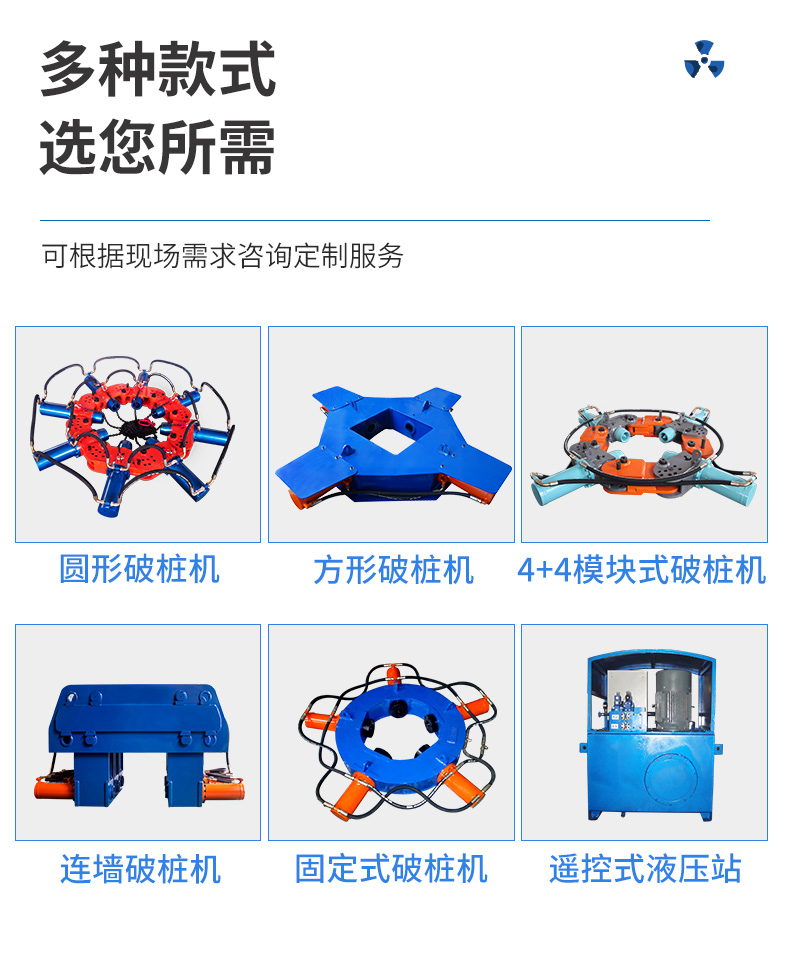 多种款式
选您所需

可根据现场需求咨询定制服务

圆形破桩机

方形破桩机

4+4模块式破桩机

连墙破桩机

固定式破桩机

遥控式液压站